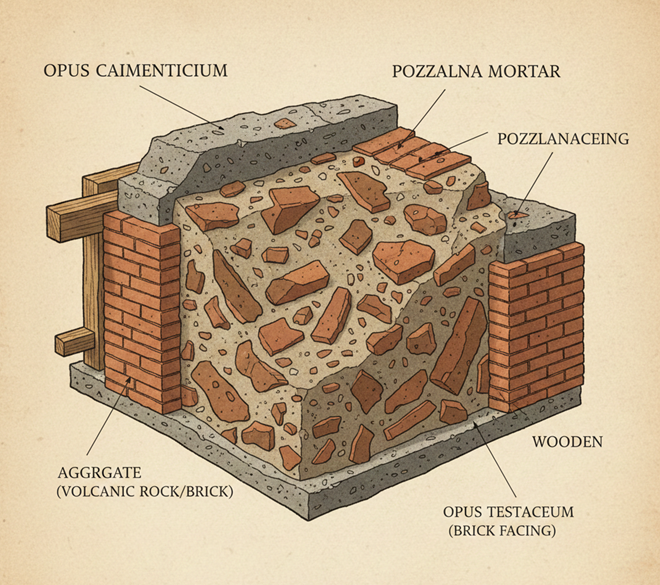 OPUS CAIMENTICIUM

POZZALNA MORTAR

POZZLANACEING

WOODEN

AGGRGATE
(VOLCANIC ROCK/BRICK)

OPUS TESTACEUM
(BRICK FACING)